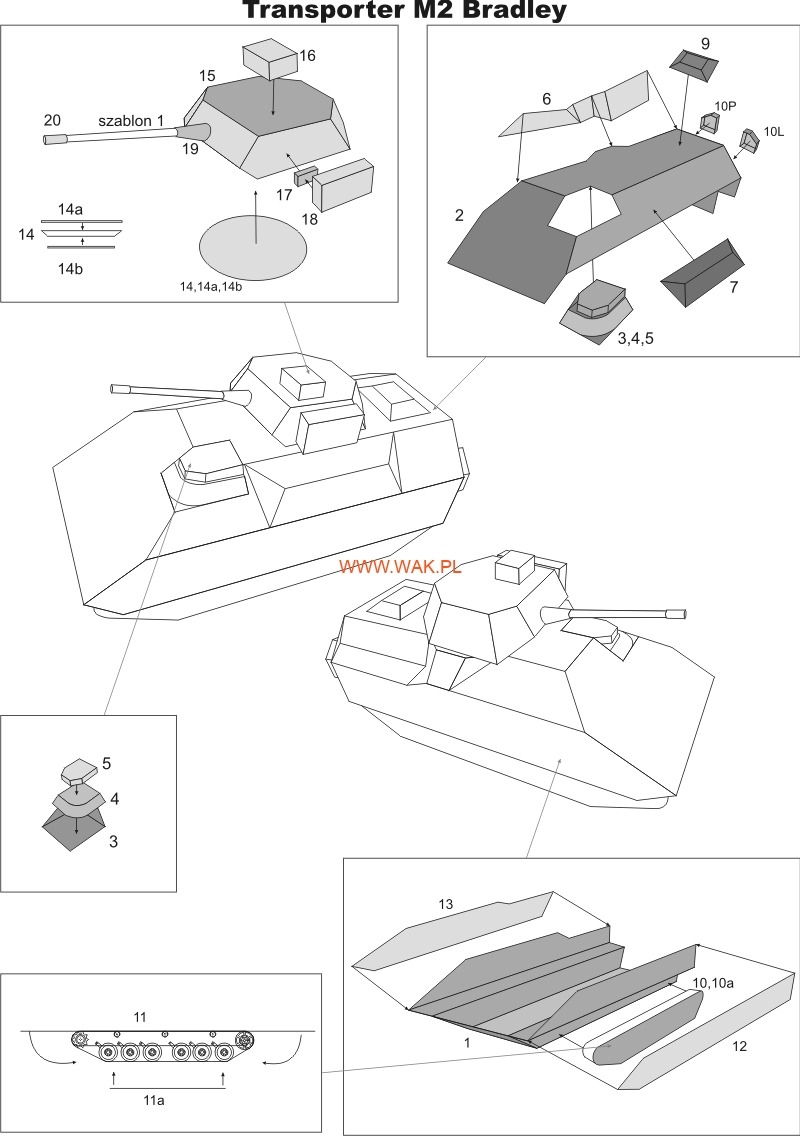 Transporter M2 Bradley

16
15
20
szablon 1
19
17
18
14a
14
14b
14,14a,14b

9
6
10P
10L
2
7
3,4,5

WWW.WAK.PL

5
4
3

13
10,10a
1
12

11
11a