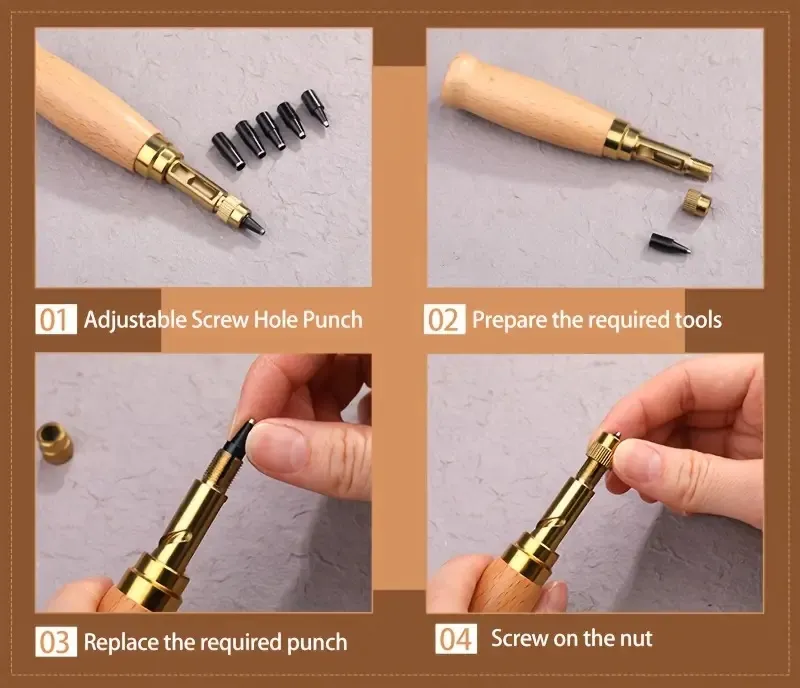 01 Adjustable Screw Hole Punch

02 Prepare the required tools

03 Replace the required punch

04 Screw on the nut